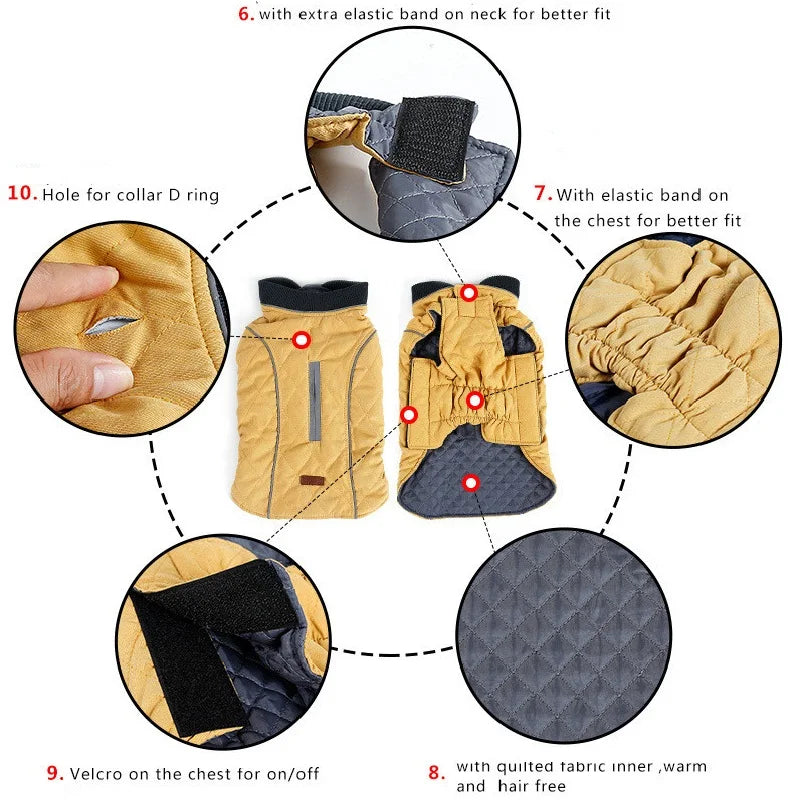 6. with extra elastic band on neck for better fit

10. Hole for collar D ring

7. With elastic band on the chest for better fit

9. Velcro on the chest for on/off

8. with quilted fabric inner ,warm and hair free