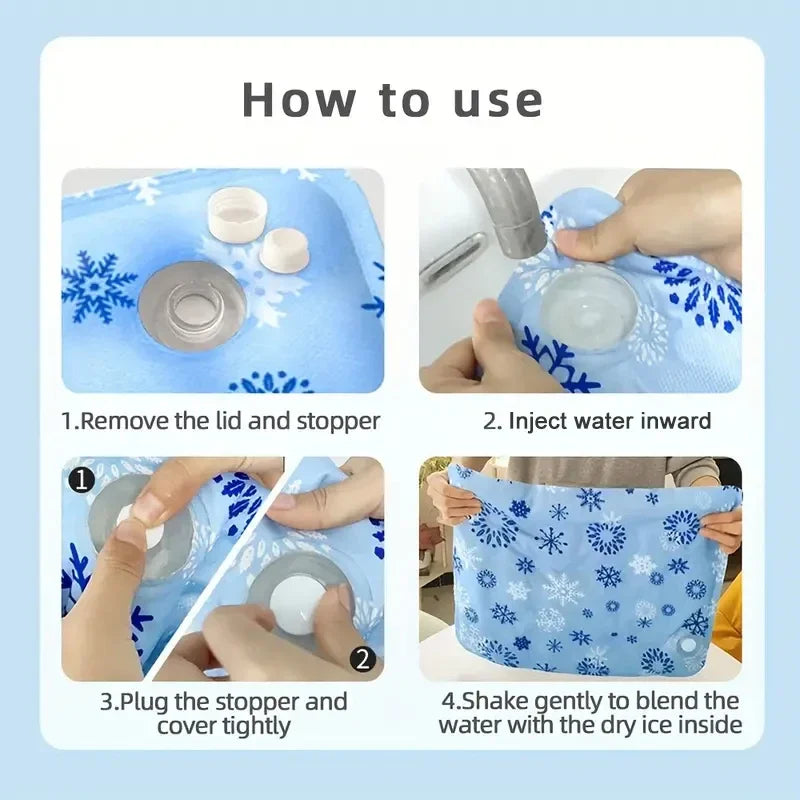 How to use

1.Remove the lid and stopper

2. Inject water inward

1

2

3.Plug the stopper and cover tightly

4.Shake gently to blend the water with the dry ice inside